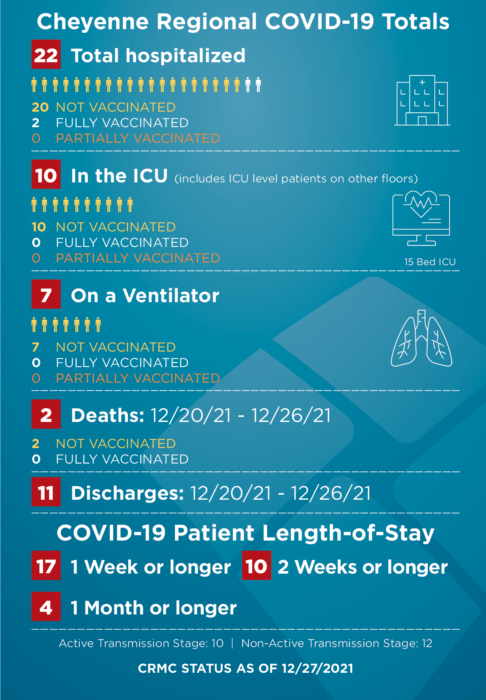 Cheyenne Regional COVID-19 Totals

22 Total hospitalized

20 NOT VACCINATED
2 FULLY VACCINATED
0 PARTIALLY VACCINATED

10 In the ICU (includes ICU level patients on other floors)

10 NOT VACCINATED
0 FULLY VACCINATED
0 PARTIALLY VACCINATED

15 Bed ICU

7 On a Ventilator

7 NOT VACCINATED
0 FULLY VACCINATED
0 PARTIALLY VACCINATED

2 Deaths: 12/20/21 - 12/26/21

2 NOT VACCINATED
0 FULLY VACCINATED

11 Discharges: 12/20/21 - 12/26/21

COVID-19 Patient Length-of-Stay

17 1 Week or longer 10 2 Weeks or longer

4 1 Month or longer

Active Transmission Stage: 10 | Non-Active Transmission Stage: 12

CRMC STATUS AS OF 12/27/2021