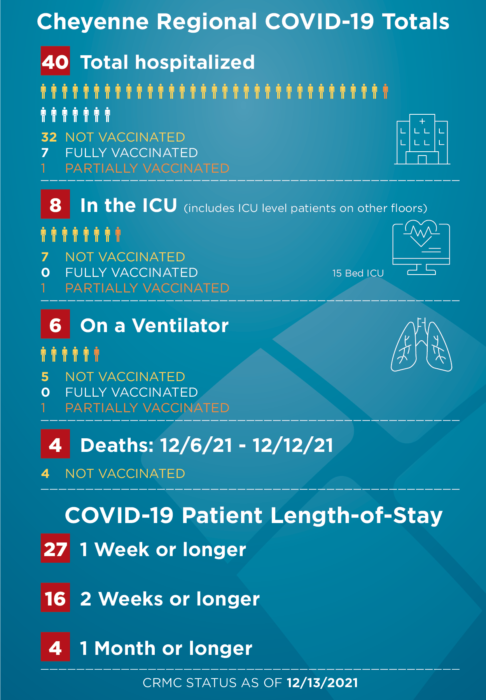 Cheyenne Regional COVID-19 Totals

40 Total hospitalized

32 NOT VACCINATED
7 FULLY VACCINATED
1 PARTIALLY VACCINATED

8 In the ICU (includes ICU level patients on other floors)

7 NOT VACCINATED
0 FULLY VACCINATED
1 PARTIALLY VACCINATED

15 Bed ICU

6 On a Ventilator

5 NOT VACCINATED
0 FULLY VACCINATED
1 PARTIALLY VACCINATED

4 Deaths: 12/6/21 - 12/12/21

4 NOT VACCINATED

COVID-19 Patient Length-of-Stay

27 1 Week or longer

16 2 Weeks or longer

4 1 Month or longer

CRMC STATUS AS OF 12/13/2021