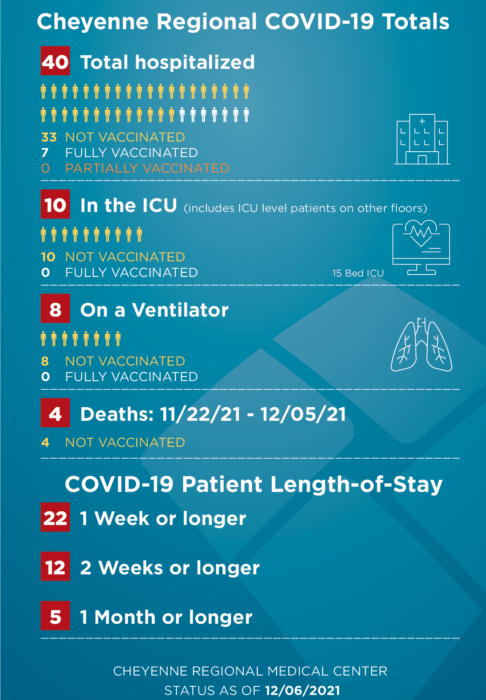 Cheyenne Regional COVID-19 Totals

40 Total hospitalized

33 NOT VACCINATED
7 FULLY VACCINATED
0 PARTIALLY VACCINATED

10 In the ICU (includes ICU level patients on other floors)

10 NOT VACCINATED
0 FULLY VACCINATED

15 Bed ICU

8 On a Ventilator

8 NOT VACCINATED
0 FULLY VACCINATED

4 Deaths: 11/22/21 - 12/05/21

4 NOT VACCINATED

COVID-19 Patient Length-of-Stay

22 1 Week or longer

12 2 Weeks or longer

5 1 Month or longer

CHEYENNE REGIONAL MEDICAL CENTER
STATUS AS OF 12/06/2021