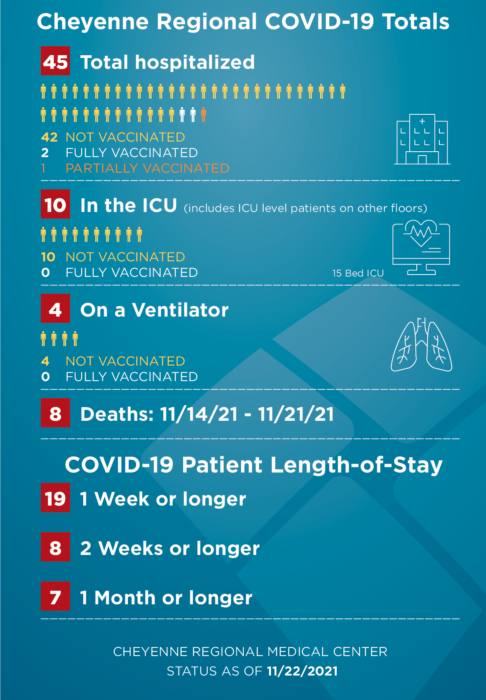 Cheyenne Regional COVID-19 Totals

45 Total hospitalized

42 NOT VACCINATED
2 FULLY VACCINATED
1 PARTIALLY VACCINATED

10 In the ICU (includes ICU level patients on other floors)

10 NOT VACCINATED
0 FULLY VACCINATED

15 Bed ICU

4 On a Ventilator

4 NOT VACCINATED
0 FULLY VACCINATED

8 Deaths: 11/14/21 - 11/21/21

COVID-19 Patient Length-of-Stay

19 1 Week or longer

8 2 Weeks or longer

7 1 Month or longer

CHEYENNE REGIONAL MEDICAL CENTER
STATUS AS OF 11/22/2021