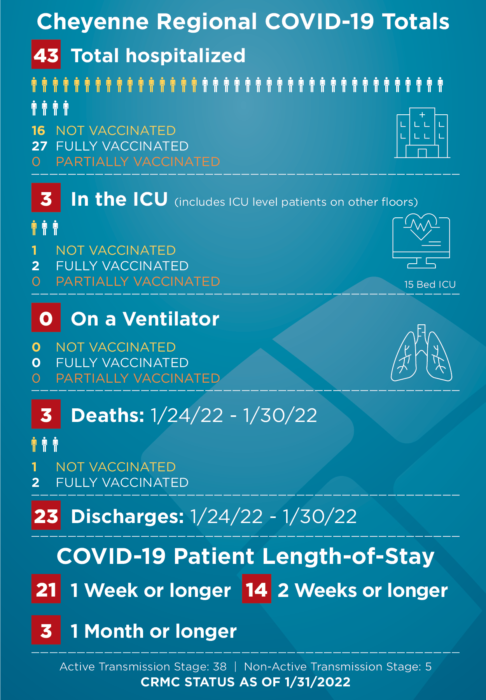 Cheyenne Regional COVID-19 Totals

43 Total hospitalized

16 NOT VACCINATED
27 FULLY VACCINATED
0 PARTIALLY VACCINATED

3 In the ICU (includes ICU level patients on other floors)

1 NOT VACCINATED
2 FULLY VACCINATED
0 PARTIALLY VACCINATED

15 Bed ICU

0 On a Ventilator

0 NOT VACCINATED
0 FULLY VACCINATED
0 PARTIALLY VACCINATED

3 Deaths: 1/24/22 - 1/30/22

1 NOT VACCINATED
2 FULLY VACCINATED

23 Discharges: 1/24/22 - 1/30/22

COVID-19 Patient Length-of-Stay

21 1 Week or longer 14 2 Weeks or longer

3 1 Month or longer

Active Transmission Stage: 38 | Non-Active Transmission Stage: 5
CRMC STATUS AS OF 1/31/2022