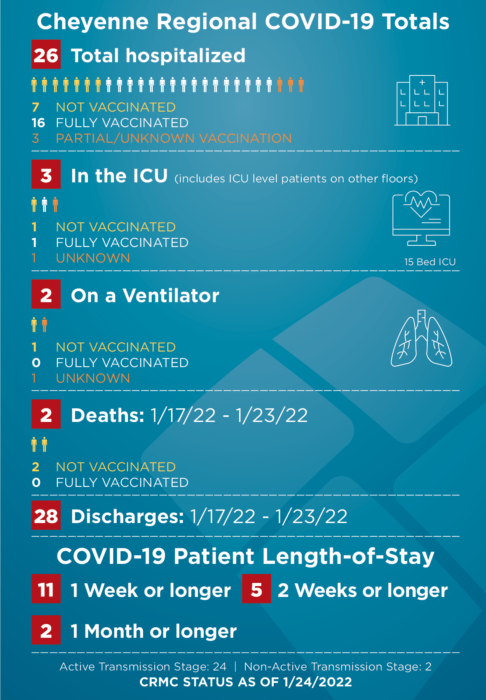 Cheyenne Regional COVID-19 Totals

26 Total hospitalized

7 NOT VACCINATED
16 FULLY VACCINATED
3 PARTIAL/UNKNOWN VACCINATION

3 In the ICU (includes ICU level patients on other floors)

1 NOT VACCINATED
1 FULLY VACCINATED
1 UNKNOWN

15 Bed ICU

2 On a Ventilator

1 NOT VACCINATED
0 FULLY VACCINATED
1 UNKNOWN

2 Deaths: 1/17/22 - 1/23/22

2 NOT VACCINATED
0 FULLY VACCINATED

28 Discharges: 1/17/22 - 1/23/22

COVID-19 Patient Length-of-Stay

11 1 Week or longer
5 2 Weeks or longer
2 1 Month or longer

Active Transmission Stage: 24 | Non-Active Transmission Stage: 2
CRMC STATUS AS OF 1/24/2022