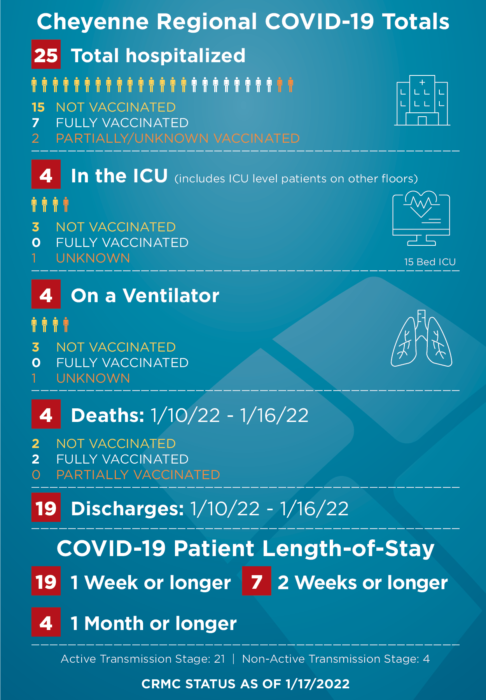 Cheyenne Regional COVID-19 Totals

25 Total hospitalized

15 NOT VACCINATED
7 FULLY VACCINATED
2 PARTIALLY/UNKNOWN VACCINATED

4 In the ICU (includes ICU level patients on other floors)

3 NOT VACCINATED
0 FULLY VACCINATED
1 UNKNOWN

15 Bed ICU

4 On a Ventilator

3 NOT VACCINATED
0 FULLY VACCINATED
1 UNKNOWN

4 Deaths: 1/10/22 - 1/16/22

2 NOT VACCINATED
2 FULLY VACCINATED
0 PARTIALLY VACCINATED

19 Discharges: 1/10/22 - 1/16/22

COVID-19 Patient Length-of-Stay

19 1 Week or longer 7 2 Weeks or longer

4 1 Month or longer

Active Transmission Stage: 21 | Non-Active Transmission Stage: 4

CRMC STATUS AS OF 1/17/2022