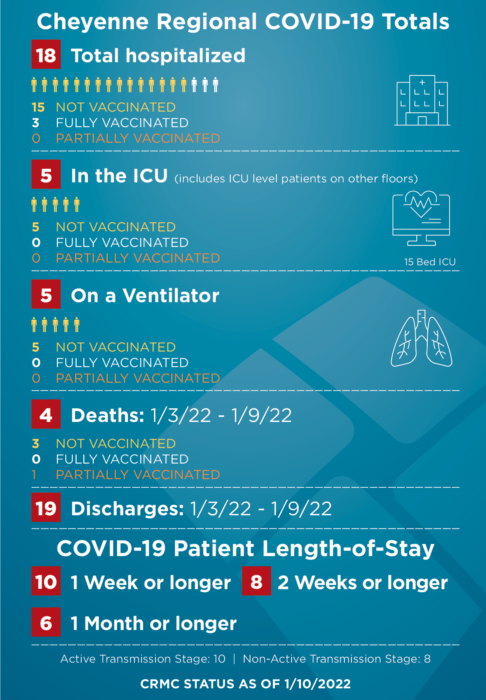 Cheyenne Regional COVID-19 Totals

18 Total hospitalized

15 NOT VACCINATED
3 FULLY VACCINATED
0 PARTIALLY VACCINATED

5 In the ICU (includes ICU level patients on other floors)

5 NOT VACCINATED
0 FULLY VACCINATED
0 PARTIALLY VACCINATED

15 Bed ICU

5 On a Ventilator

5 NOT VACCINATED
0 FULLY VACCINATED
0 PARTIALLY VACCINATED

4 Deaths: 1/3/22 - 1/9/22

3 NOT VACCINATED
0 FULLY VACCINATED
1 PARTIALLY VACCINATED

19 Discharges: 1/3/22 - 1/9/22

COVID-19 Patient Length-of-Stay

10 1 Week or longer 8 2 Weeks or longer

6 1 Month or longer

Active Transmission Stage: 10 | Non-Active Transmission Stage: 8

CRMC STATUS AS OF 1/10/2022