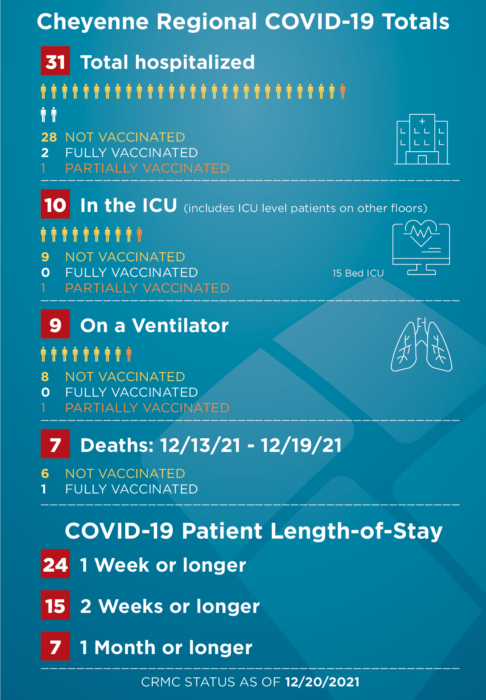 Cheyenne Regional COVID-19 Totals

31 Total hospitalized

28 NOT VACCINATED
2 FULLY VACCINATED
1 PARTIALLY VACCINATED

10 In the ICU (includes ICU level patients on other floors)

9 NOT VACCINATED
0 FULLY VACCINATED
1 PARTIALLY VACCINATED

15 Bed ICU

9 On a Ventilator

8 NOT VACCINATED
0 FULLY VACCINATED
1 PARTIALLY VACCINATED

7 Deaths: 12/13/21 - 12/19/21

6 NOT VACCINATED
1 FULLY VACCINATED

COVID-19 Patient Length-of-Stay

24 1 Week or longer

15 2 Weeks or longer

7 1 Month or longer

CRMC STATUS AS OF 12/20/2021