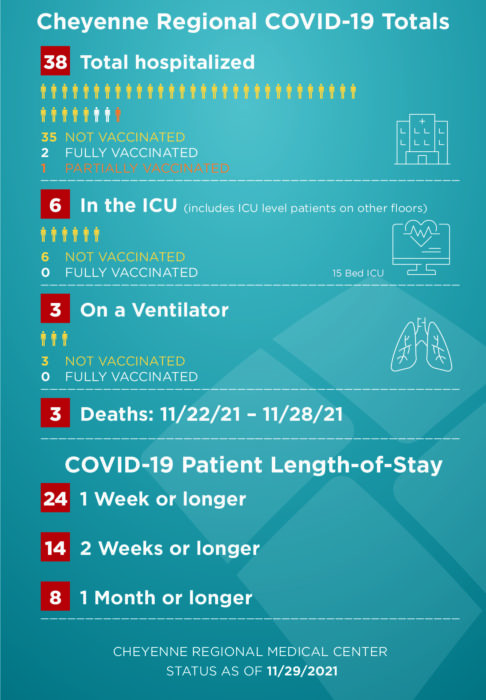 Cheyenne Regional COVID-19 Totals

38 Total hospitalized

35 NOT VACCINATED
2 FULLY VACCINATED
1 PARTIALLY VACCINATED

6 In the ICU (includes ICU level patients on other floors)

6 NOT VACCINATED
0 FULLY VACCINATED

15 Bed ICU

3 On a Ventilator

3 NOT VACCINATED
0 FULLY VACCINATED

3 Deaths: 11/22/21 – 11/28/21

COVID-19 Patient Length-of-Stay

24 1 Week or longer

14 2 Weeks or longer

8 1 Month or longer

CHEYENNE REGIONAL MEDICAL CENTER
STATUS AS OF 11/29/2021