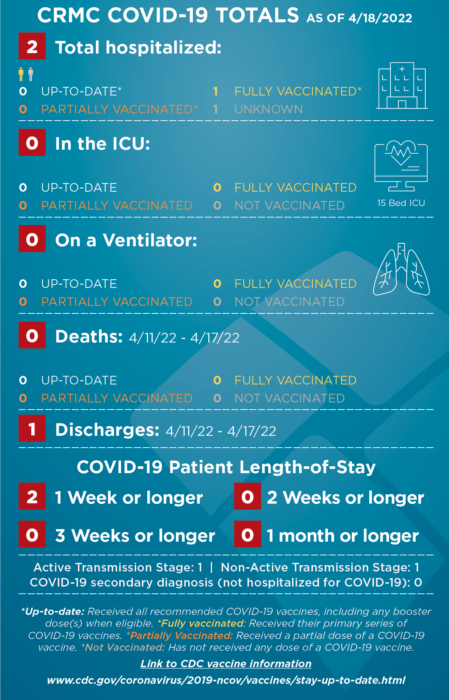 CRMC COVID-19 TOTALS AS OF 4/18/2022

2 Total hospitalized:

0 UP-TO-DATE*
0 PARTIALLY VACCINATED*
1 FULLY VACCINATED*
1 UNKNOWN

0 In the ICU:

0 UP-TO-DATE
0 PARTIALLY VACCINATED
0 FULLY VACCINATED
0 NOT VACCINATED

15 Bed ICU

0 On a Ventilator:

0 UP-TO-DATE
0 PARTIALLY VACCINATED
0 FULLY VACCINATED
0 NOT VACCINATED

0 Deaths: 4/11/22 - 4/17/22

0 UP-TO-DATE
0 PARTIALLY VACCINATED
0 FULLY VACCINATED
0 NOT VACCINATED

1 Discharges: 4/11/22 - 4/17/22

COVID-19 Patient Length-of-Stay

2 1 Week or longer
0 2 Weeks or longer
0 3 Weeks or longer
0 1 month or longer

Active Transmission Stage: 1 | Non-Active Transmission Stage: 1
COVID-19 secondary diagnosis (not hospitalized for COVID-19): 0

*Up-to-date: Received all recommended COVID-19 vaccines, including any booster dose(s) when eligible. *Fully vaccinated: Received their primary series of COVID-19 vaccines. *Partially Vaccinated: Received a partial dose of a COVID-19 vaccine. *Not Vaccinated: Has not received any dose of a COVID-19 vaccine.

Link to CDC vaccine information

www.cdc.gov/coronavirus/2019-ncov/vaccines/stay-up-to-date.html